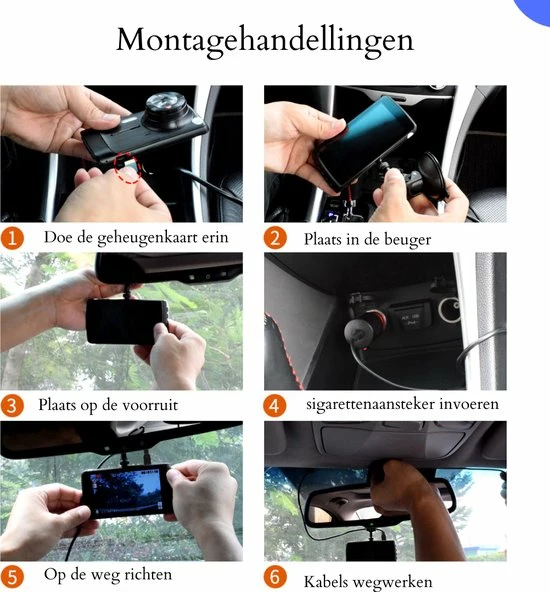 Montagehandellingen

1 Doe de geheugenkaart erin

2 Plaats in de beuger

3 Plaats op de voorruit

4 sigarettenaansteker invoeren

5 Op de weg richten

6 Kabels wegwerken