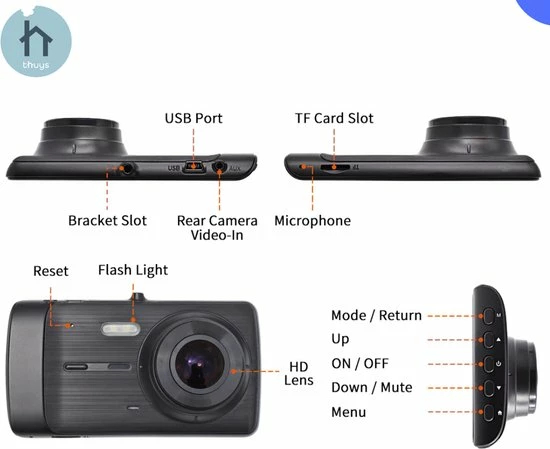 thuys

USB Port

TF Card Slot

USB

AUX

Bracket Slot

Rear Camera Video-In

Microphone

Reset

Flash Light

HD Lens

Mode / Return

Up

ON / OFF

Down / Mute

Menu

M